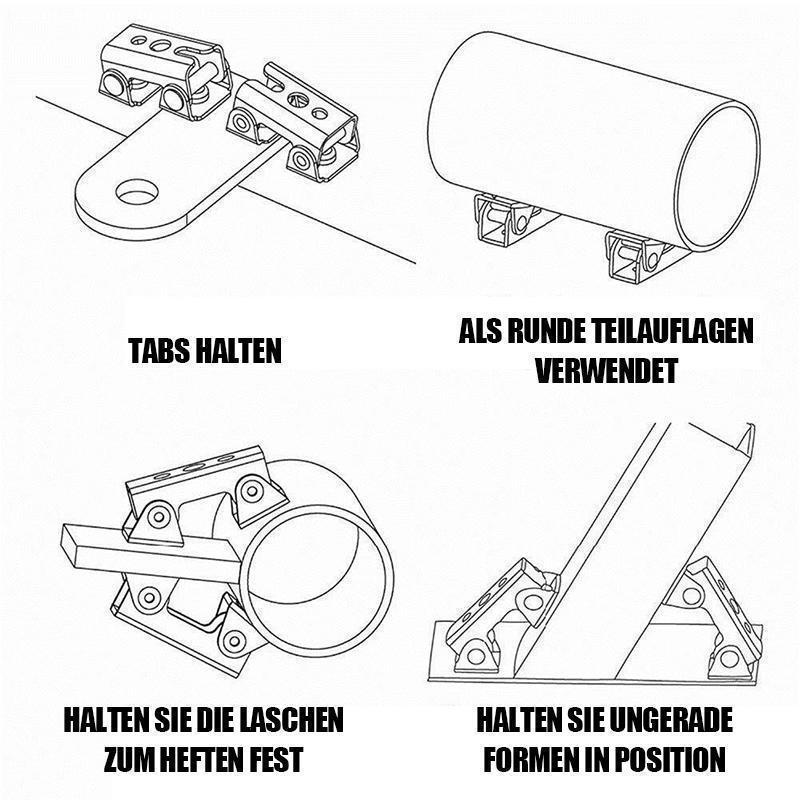 TABS HALTEN

ALS RUNDE TEILAUFLAGEN VERWENDET

HALTEN SIE DIE LASCHEN ZUM HEFTEN FEST

HALTEN SIE UNGERADE FORMEN IN POSITION