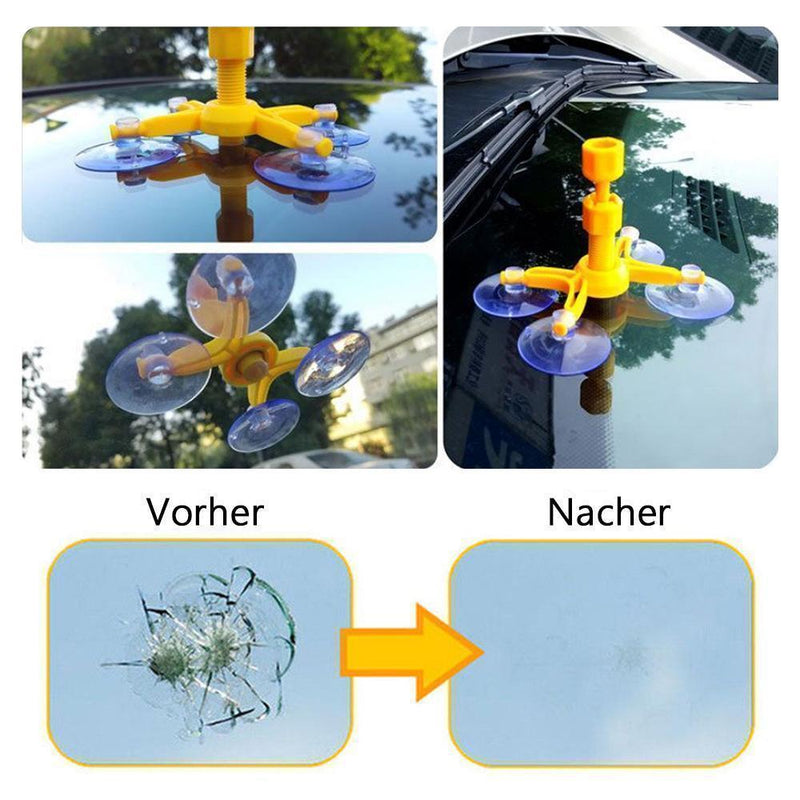 Vorher

Nacher