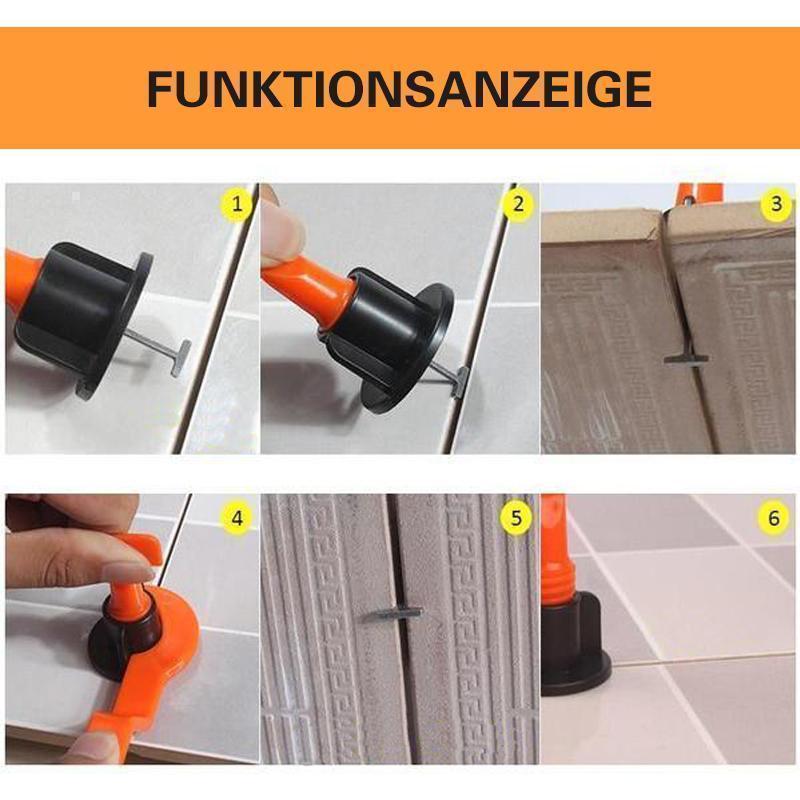 FUNKTIONSANZEIGE

1

2

3

4

5

6