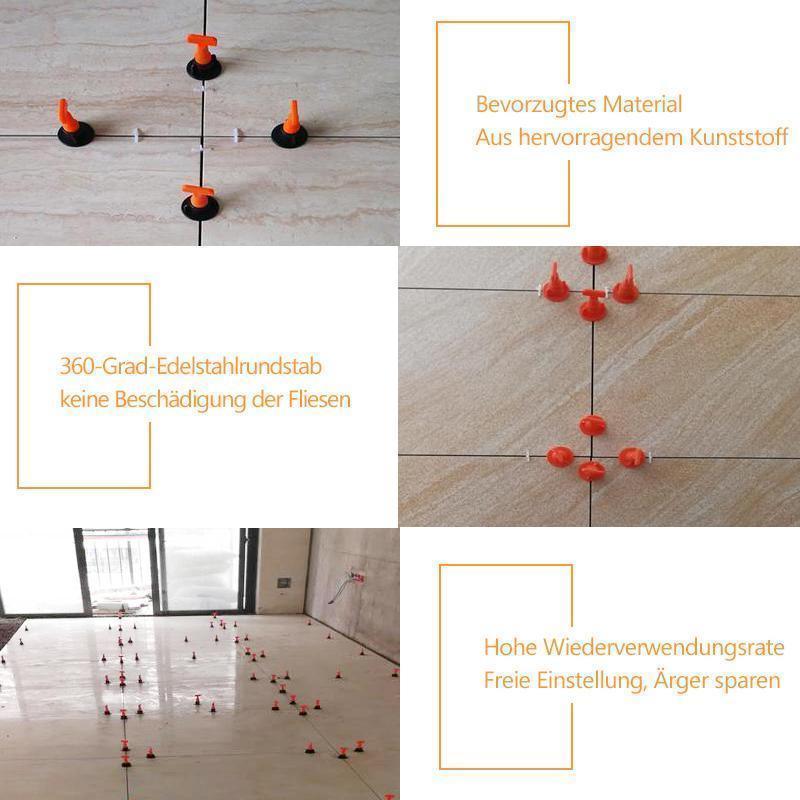 Bevorzugtes Material
Aus hervorragendem Kunststoff

360-Grad-Edelstahlrundstab
keine Beschädigung der Fliesen

Hohe Wiederverwendungsrate
Freie Einstellung, Ärger sparen