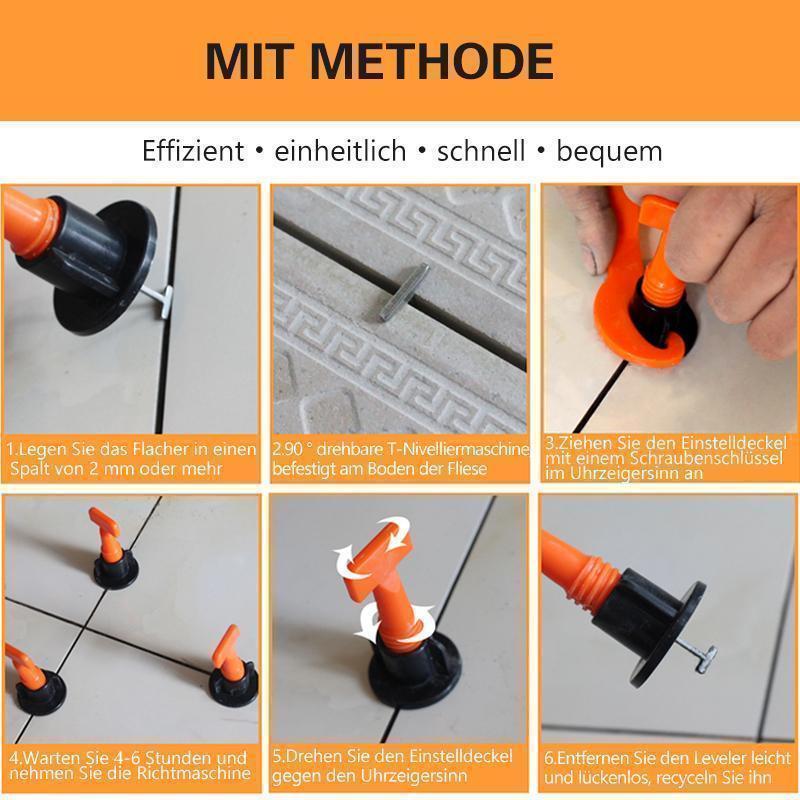 MIT METHODE

Effizient • einheitlich • schnell • bequem

1.Legen Sie das Flacher in einen Spalt von 2 mm oder mehr

2.90 ° drehbare T-Nivelliermaschine befestigt am Boden der Fliese

3.Ziehen Sie den Einstelldeckel mit einem Schraubenschlüssel im Uhrzeigersinn an

4.Warten Sie 4-6 Stunden und nehmen Sie die Richtmaschine

5.Drehen Sie den Einstelldeckel gegen den Uhrzeigersinn

6.Entfernen Sie den Leveler leicht und lückenlos, recyceln Sie ihn