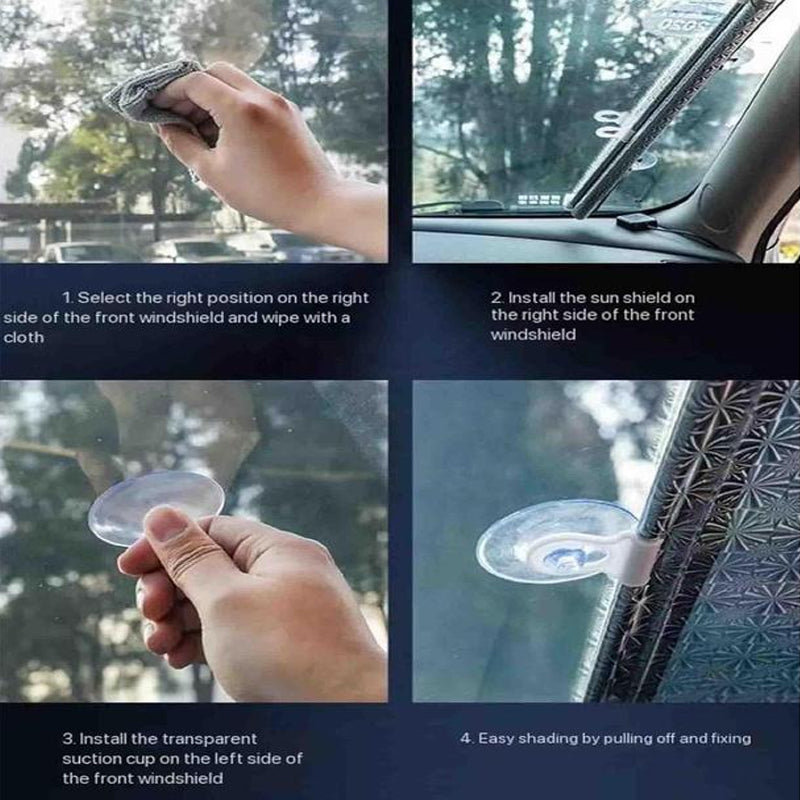 1. Select the right position on the right side of the front windshield and wipe with a cloth

2. Install the sun shield on the right side of the front windshield

3. Install the transparent suction cup on the left side of the front windshield

4. Easy shading by pulling off and fixing