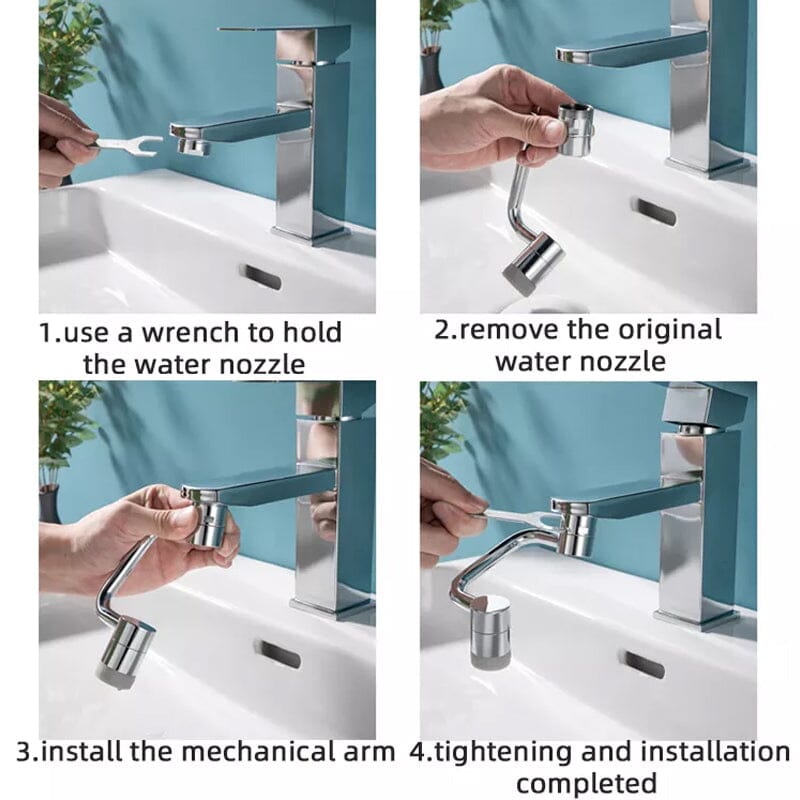 1.use a wrench to hold the water nozzle

2.remove the original water nozzle

3.install the mechanical arm

4.tightening and installation completed