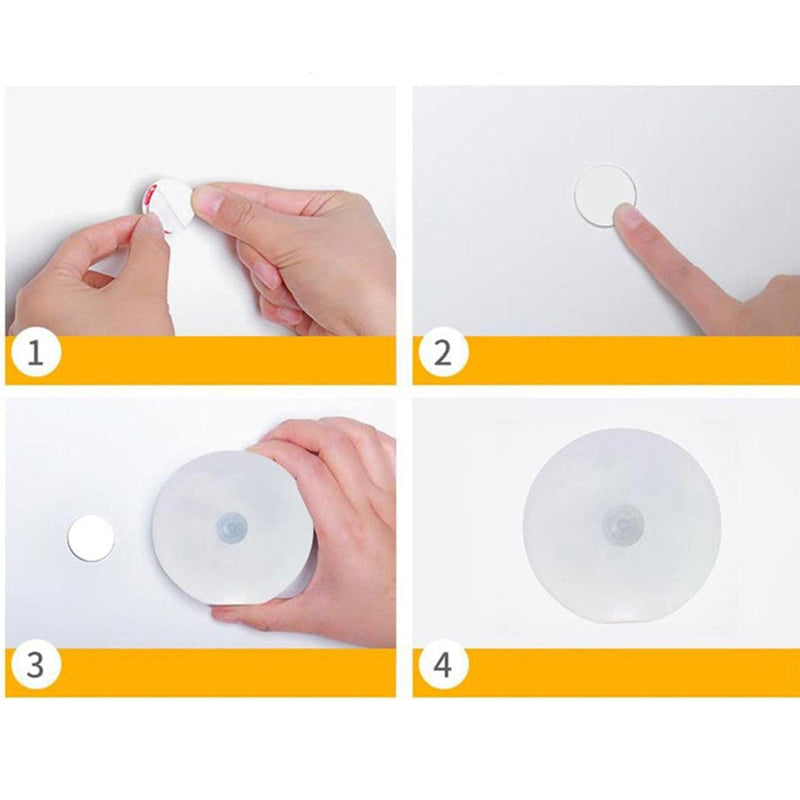 1

2

3

4