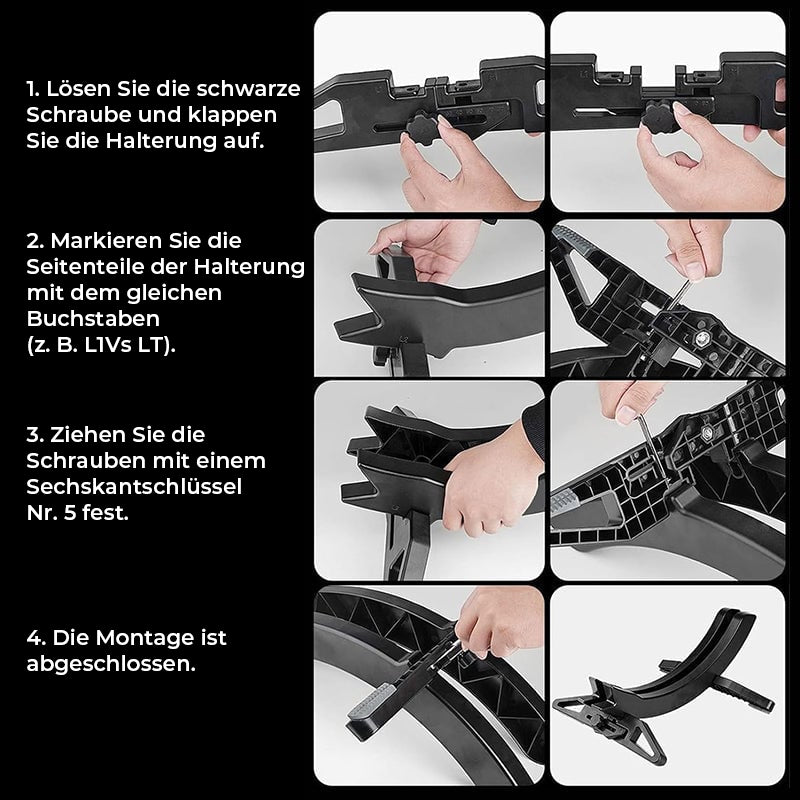 1. Lösen Sie die schwarze Schraube und klappen Sie die Halterung auf.

2. Markieren Sie die Seitenteile der Halterung mit dem gleichen Buchstaben (z. B. L1Vs LT).

3. Ziehen Sie die Schrauben mit einem Sechskantschlüssel Nr. 5 fest.

4. Die Montage ist abgeschlossen.