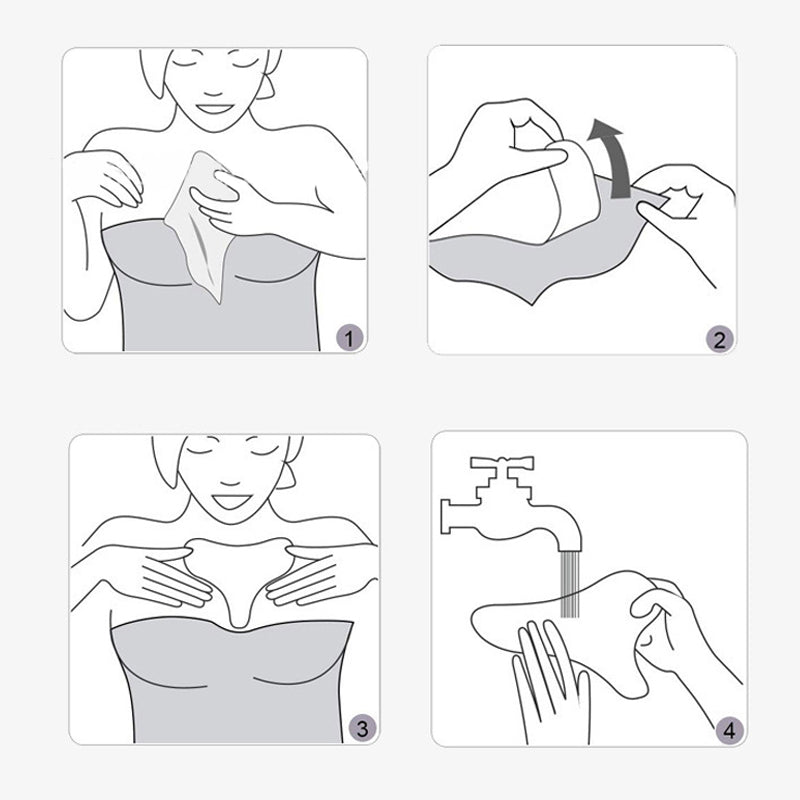 1

2

3

4