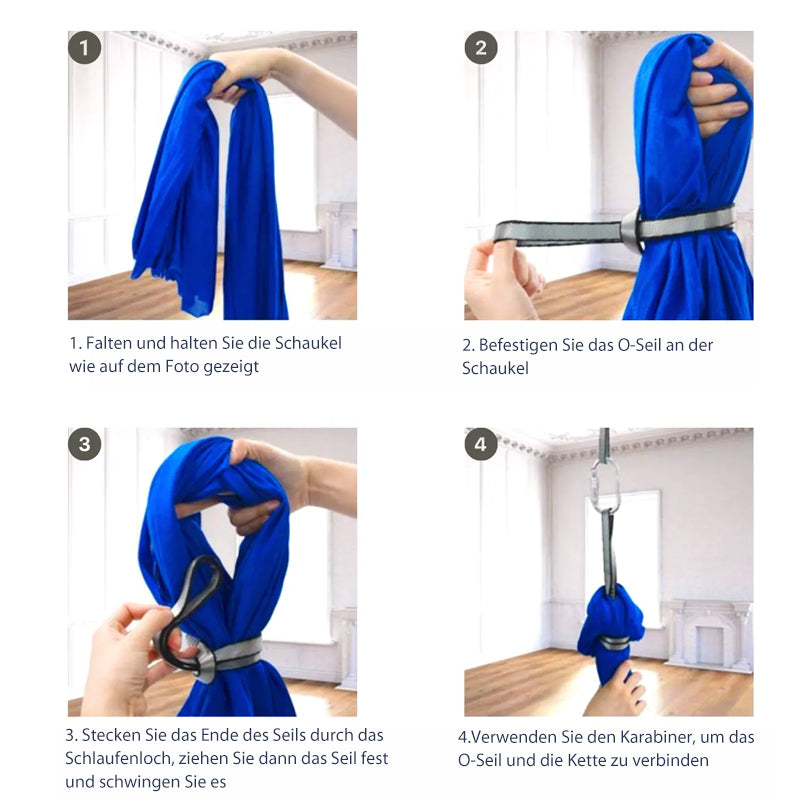 1

1. Falten und halten Sie die Schaukel wie auf dem Foto gezeigt

2

2. Befestigen Sie das O-Seil an der Schaukel

3

3. Stecken Sie das Ende des Seils durch das Schlaufenloch, ziehen Sie dann das Seil fest und schwingen Sie es

4

4.Verwenden Sie den Karabiner, um das O-Seil und die Kette zu verbinden