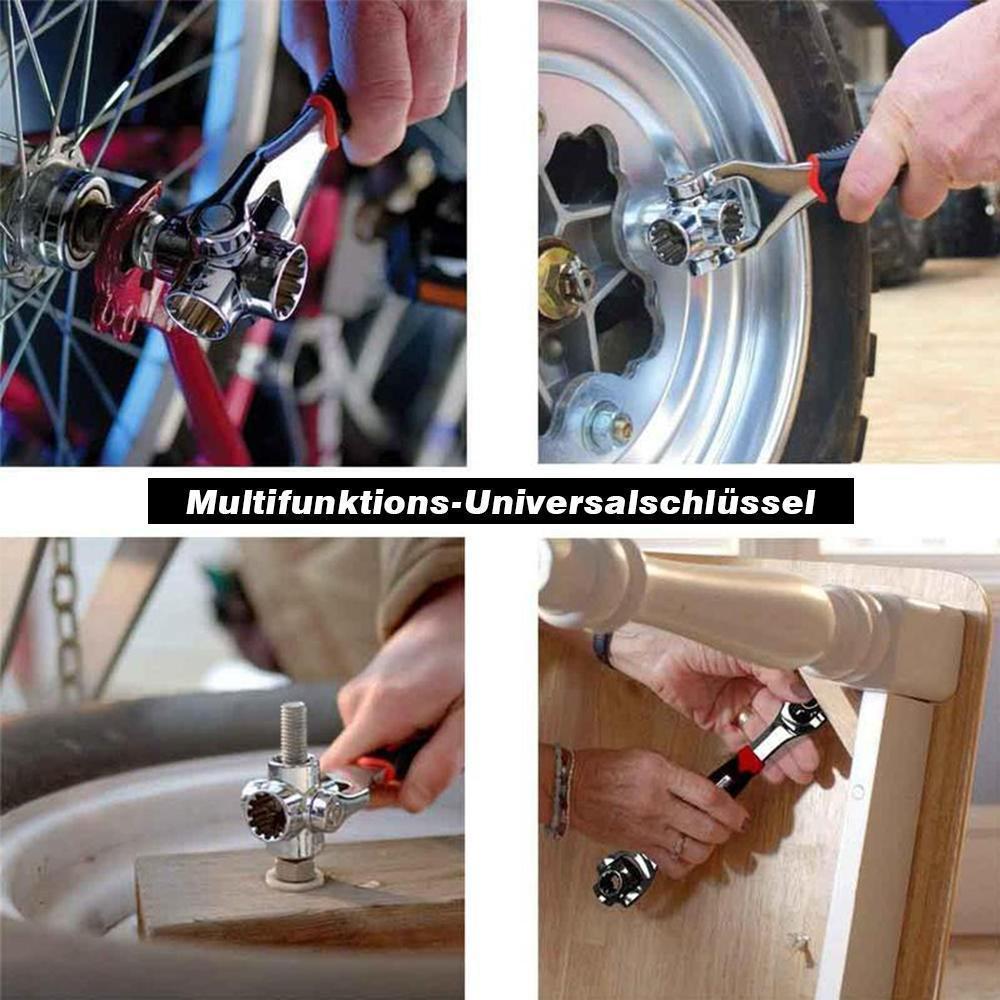 Multifunktions-Universalschlüssel