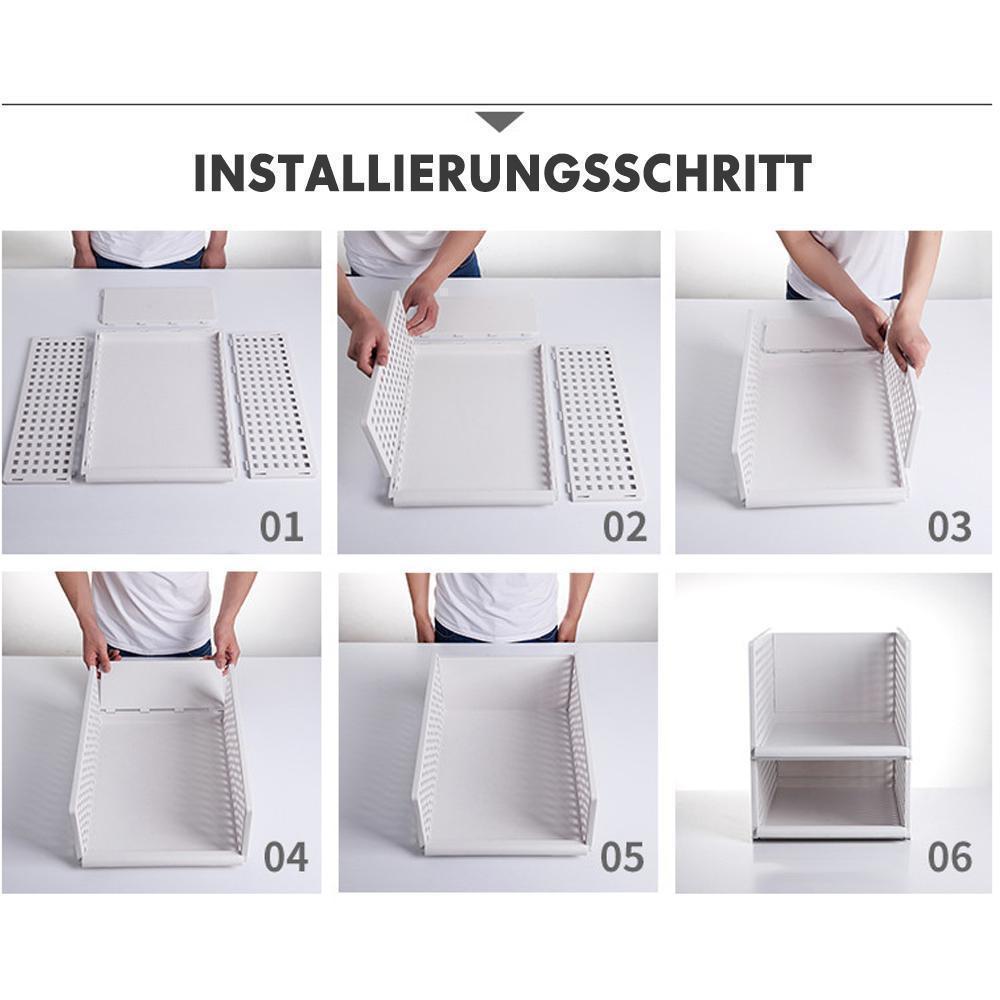 INSTALLIERUNGSSCHRITT

01

02

03

04

05

06