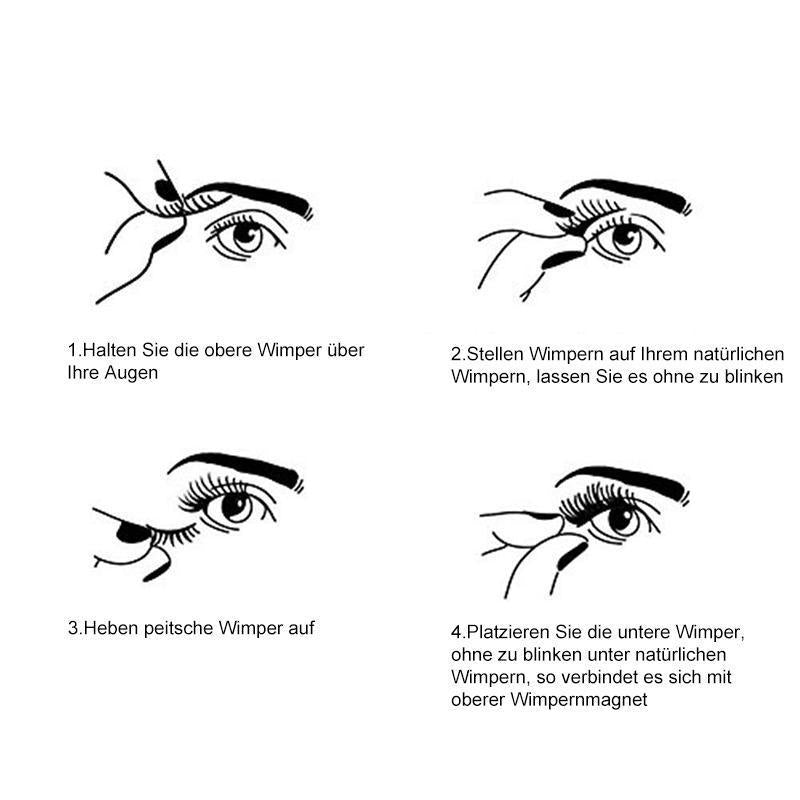 1.Halten Sie die obere Wimper über Ihre Augen

2.Stellen Wimpern auf Ihrem natürlichen Wimpern, lassen Sie es ohne zu blinken

3.Heben peitsche Wimper auf

4.Platzieren Sie die untere Wimper, ohne zu blinken unter natürlichen Wimpern, so verbindet es sich mit oberer Wimpernmagnet