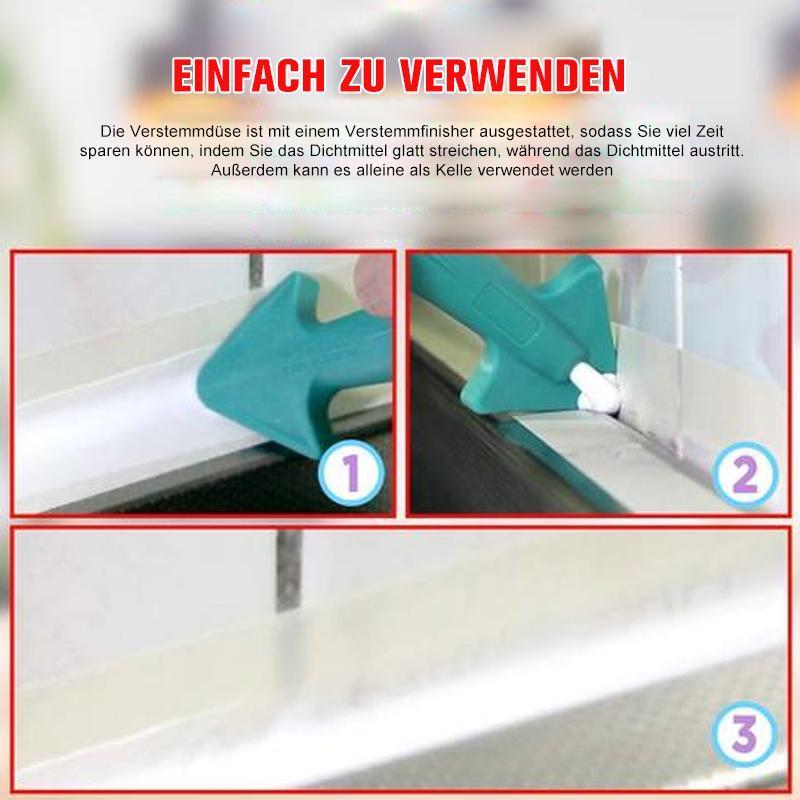 EINFACH ZU VERWENDEN

Die Verstemmdüse ist mit einem Verstemmfinisher ausgestattet, sodass Sie viel Zeit sparen können, indem Sie das Dichtmittel glatt streichen, während das Dichtmittel austritt. Außerdem kann es alleine als Kelle verwendet werden

1

2

3